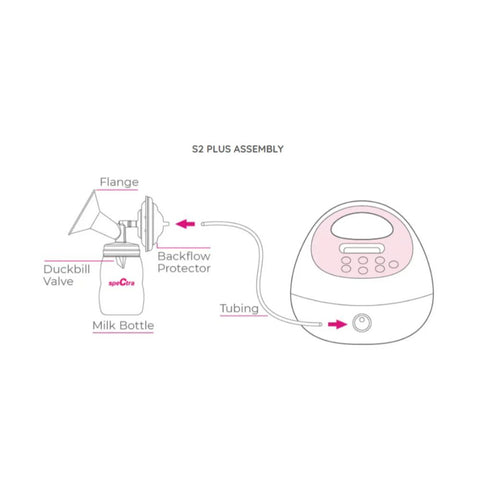 S2 PLUS ASSEMBLY

Flange

Backflow Protector

Duckbill Valve

speCtra

Milk Bottle

Tubing