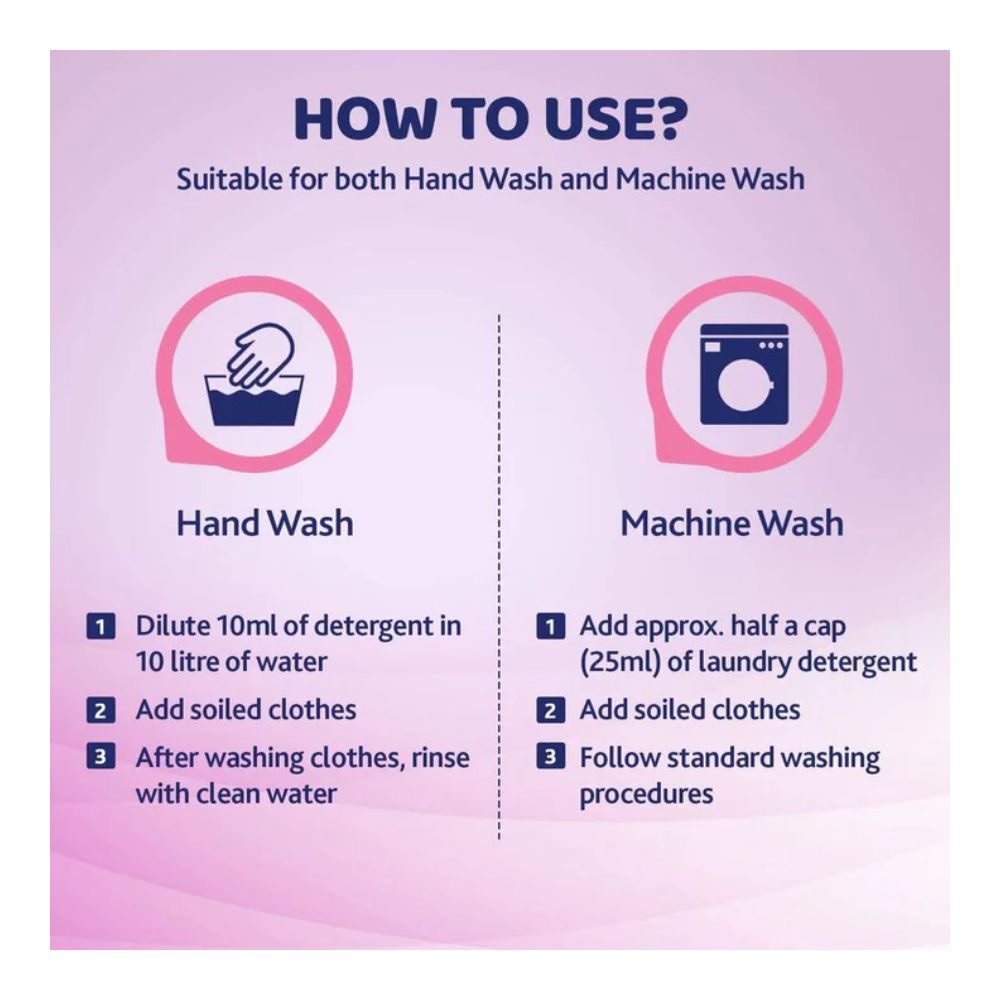 HOW TO USE?

Suitable for both Hand Wash and Machine Wash

Hand Wash

1 Dilute 10ml of detergent in 10 litre of water

2 Add soiled clothes

3 After washing clothes, rinse with clean water

Machine Wash

1 Add approx. half a cap (25ml) of laundry detergent

2 Add soiled clothes

3 Follow standard washing procedures