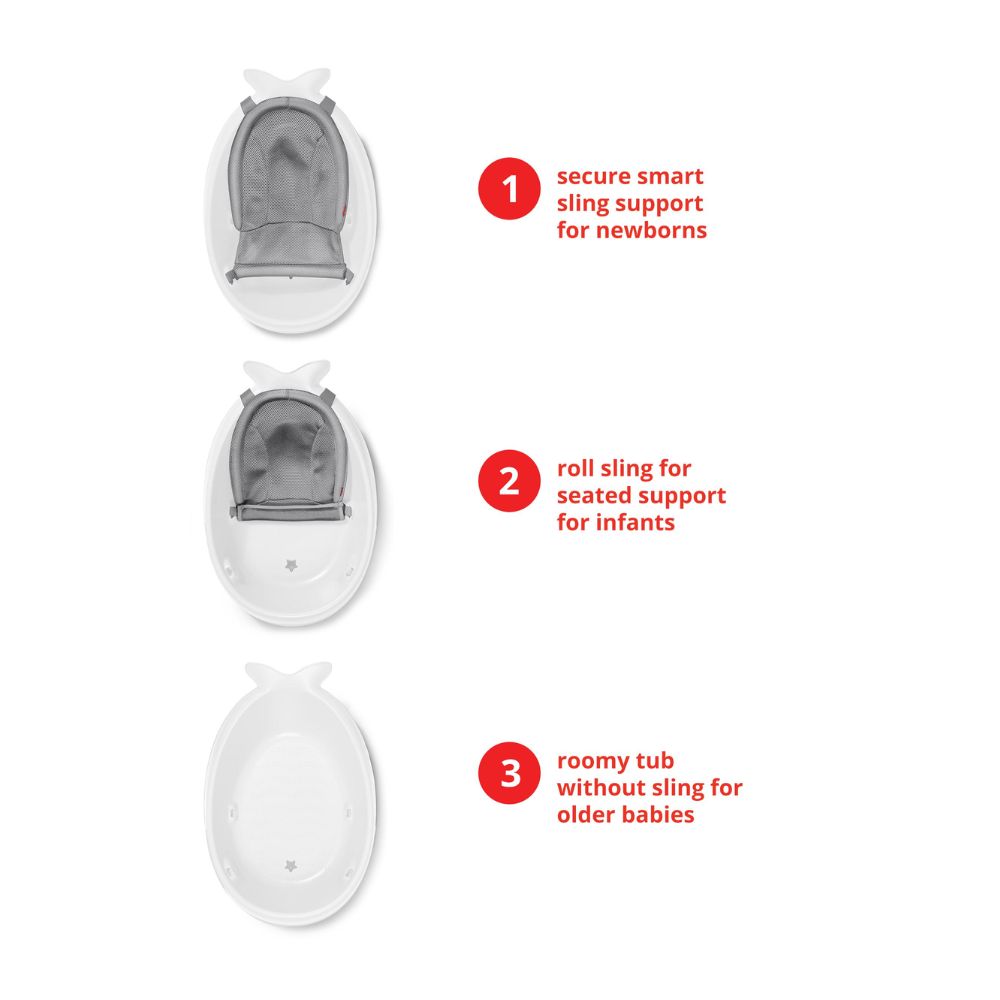 1 secure smart sling support for newborns

2 roll sling for seated support for infants

3 roomy tub without sling for older babies