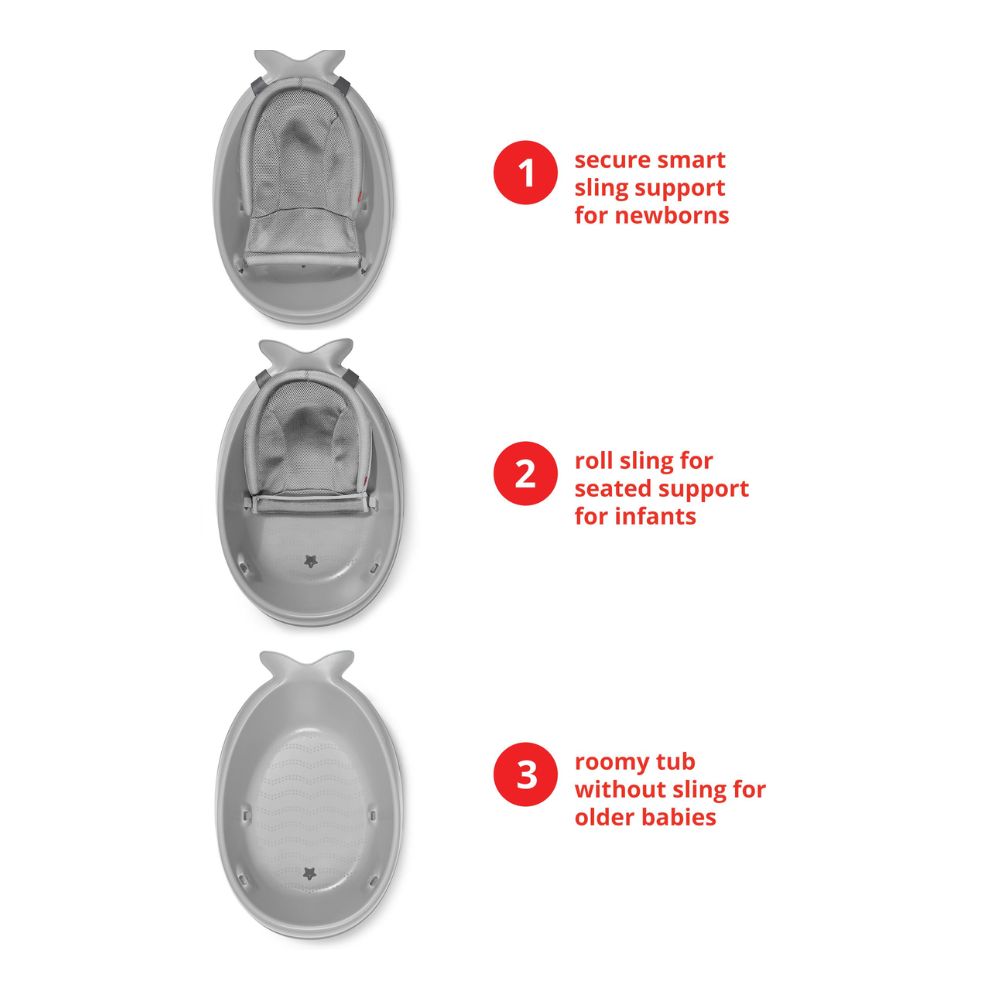 1 secure smart sling support for newborns

2 roll sling for seated support for infants

3 roomy tub without sling for older babies