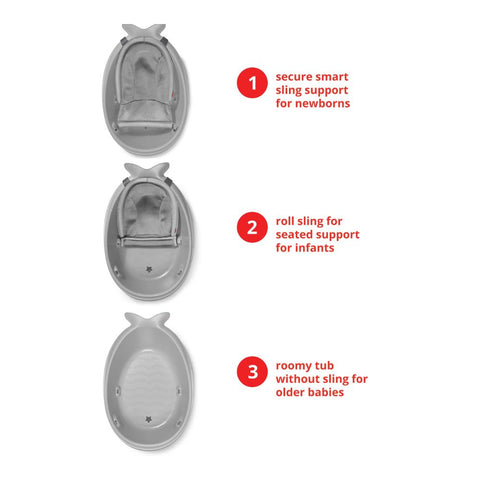 1 secure smart sling support for newborns

2 roll sling for seated support for infants

3 roomy tub without sling for older babies