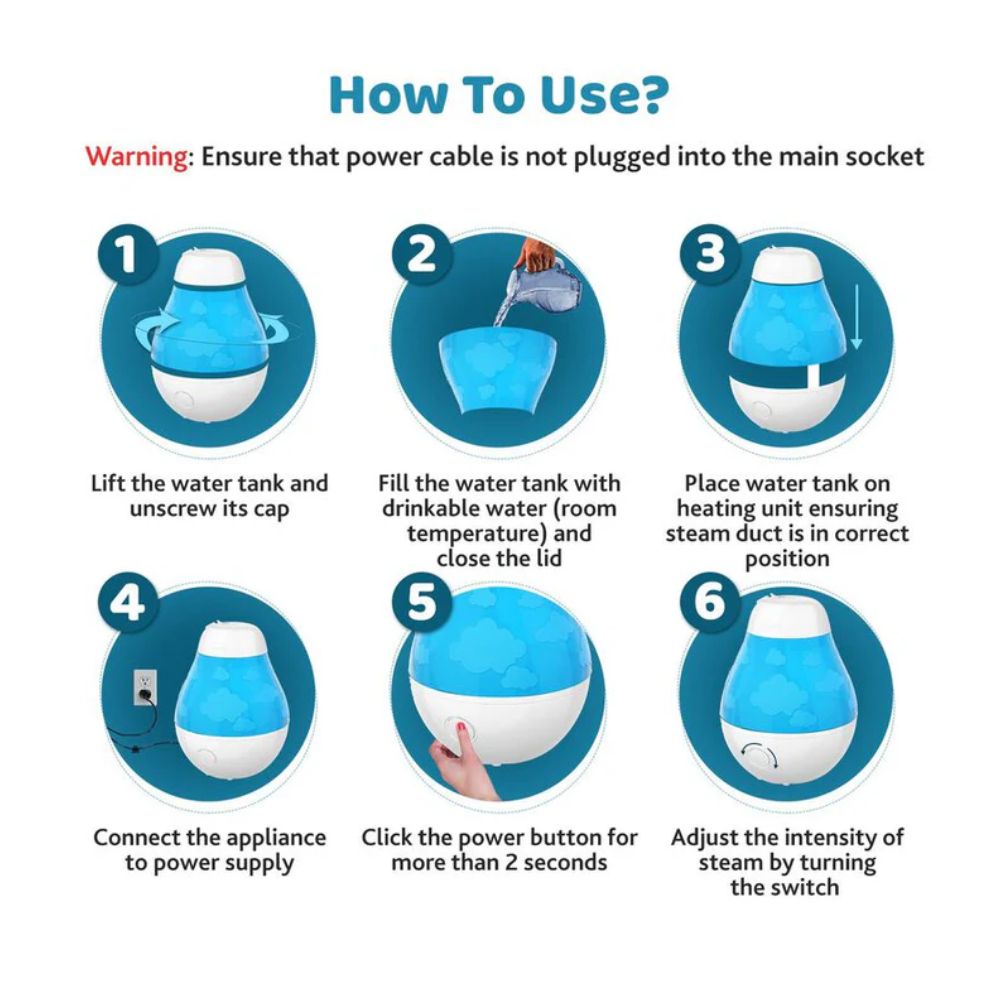 How To Use?

Warning: Ensure that power cable is not plugged into the main socket

1

Lift the water tank and unscrew its cap

2

Fill the water tank with drinkable water (room temperature) and close the lid

3

Place water tank on heating unit ensuring steam duct is in correct position

4

Connect the appliance to power supply

5

Click the power button for more than 2 seconds

6

Adjust the intensity of steam by turning the switch