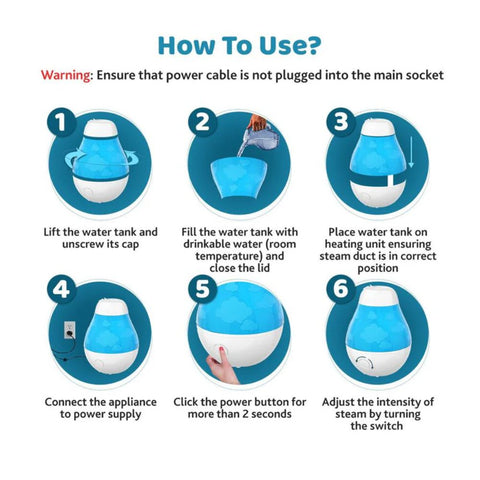 How To Use?

Warning: Ensure that power cable is not plugged into the main socket

1

Lift the water tank and unscrew its cap

2

Fill the water tank with drinkable water (room temperature) and close the lid

3

Place water tank on heating unit ensuring steam duct is in correct position

4

Connect the appliance to power supply

5

Click the power button for more than 2 seconds

6

Adjust the intensity of steam by turning the switch