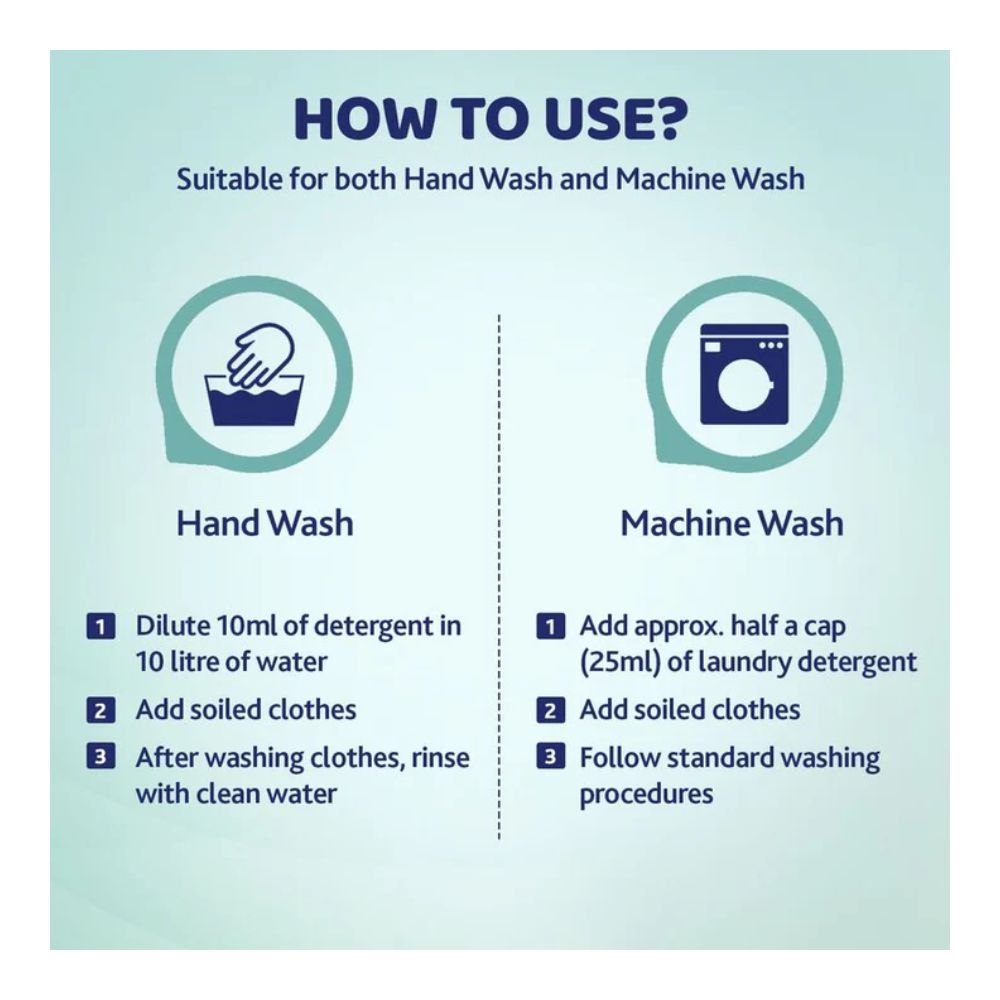 HOW TO USE?
Suitable for both Hand Wash and Machine Wash

Hand Wash

1 Dilute 10ml of detergent in 10 litre of water
2 Add soiled clothes
3 After washing clothes, rinse with clean water

Machine Wash

1 Add approx. half a cap (25ml) of laundry detergent
2 Add soiled clothes
3 Follow standard washing procedures