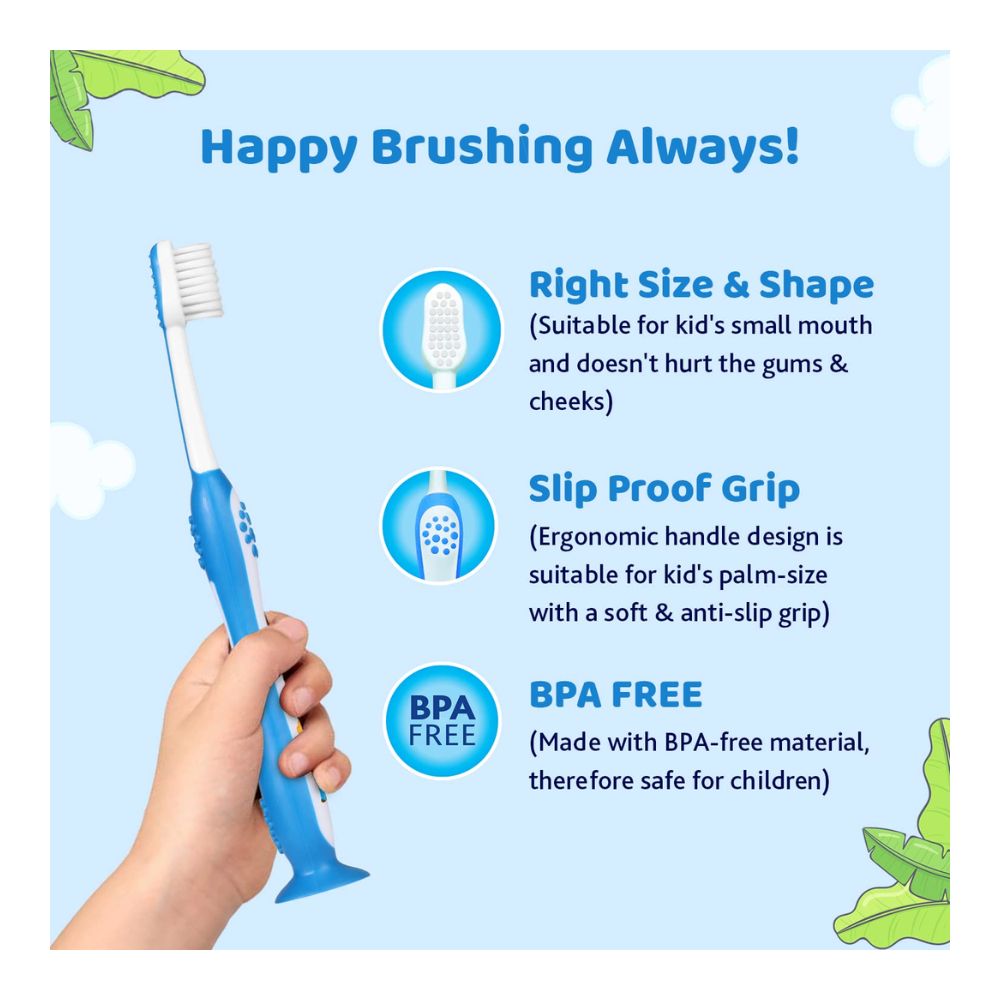 Happy Brushing Always!

Right Size & Shape
(Suitable for kid's small mouth and doesn't hurt the gums & cheeks)

Slip Proof Grip
(Ergonomic handle design is suitable for kid's palm-size with a soft & anti-slip grip)

BPA FREE

BPA FREE
(Made with BPA-free material, therefore safe for children)