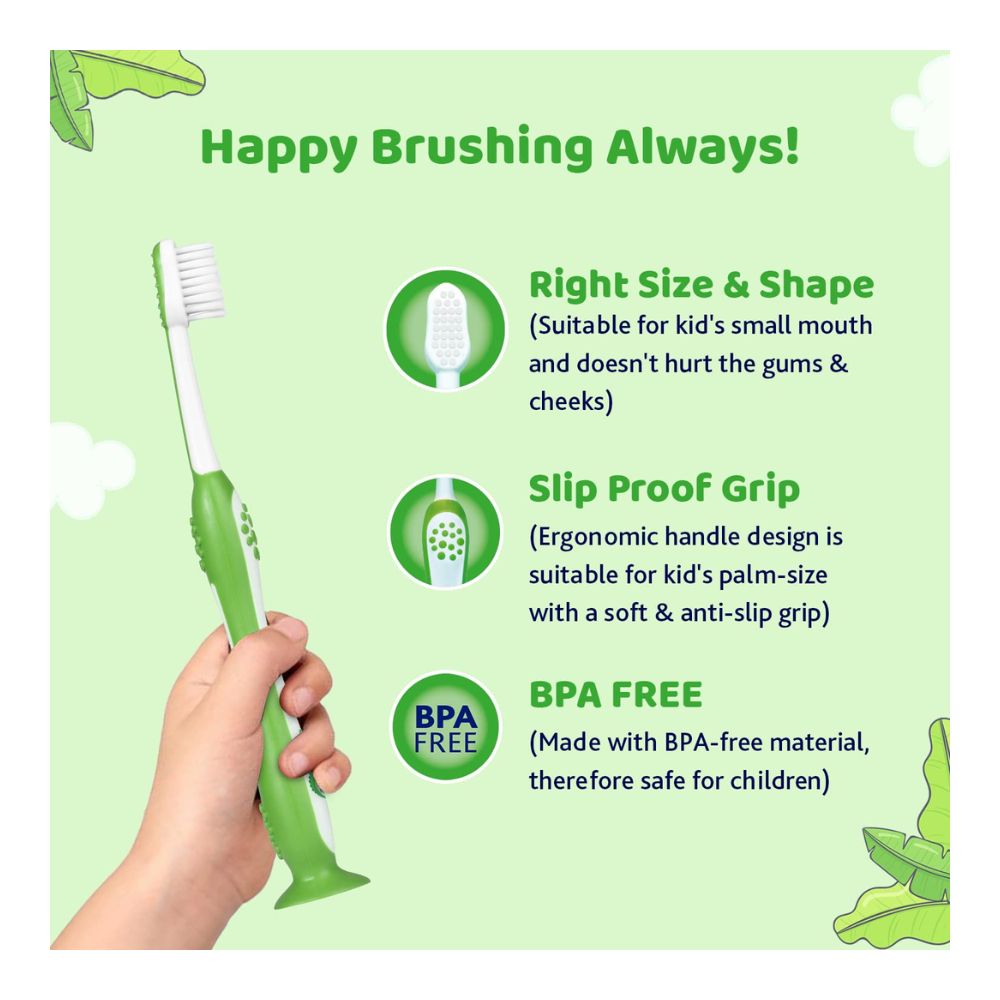 Happy Brushing Always!

Right Size & Shape
(Suitable for kid's small mouth and doesn't hurt the gums & cheeks)

Slip Proof Grip
(Ergonomic handle design is suitable for kid's palm-size with a soft & anti-slip grip)

BPA FREE

BPA FREE
(Made with BPA-free material, therefore safe for children)