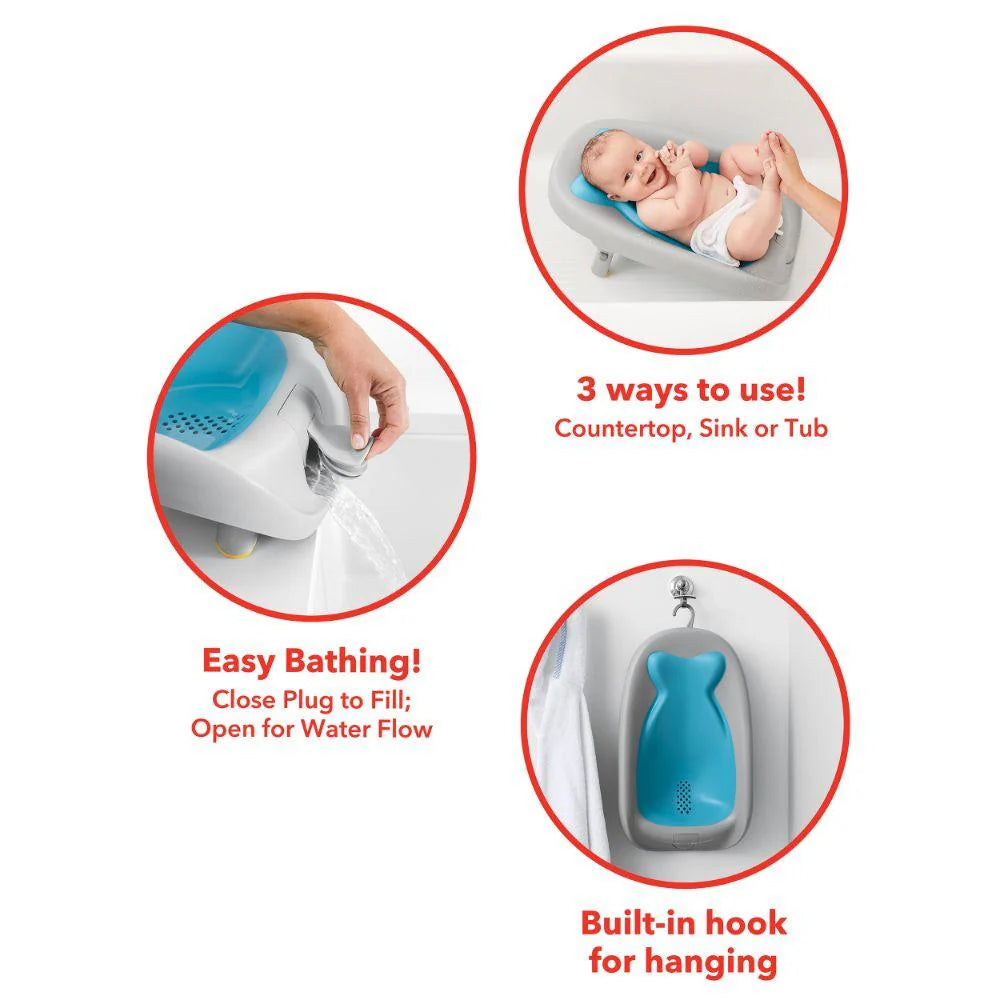 3 ways to use!
Countertop, Sink or Tub

Easy Bathing!
Close Plug to Fill;
Open for Water Flow

Built-in hook
for hanging