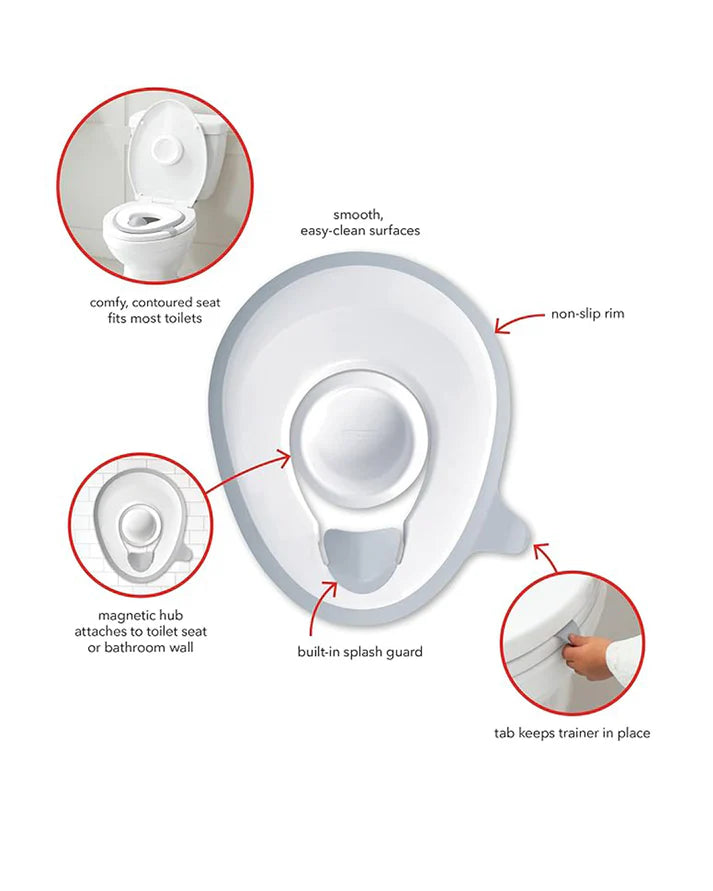 smooth,
easy-clean surfaces

comfy, contoured seat
fits most toilets

non-slip rim

magnetic hub
attaches to toilet seat
or bathroom wall

built-in splash guard

tab keeps trainer in place