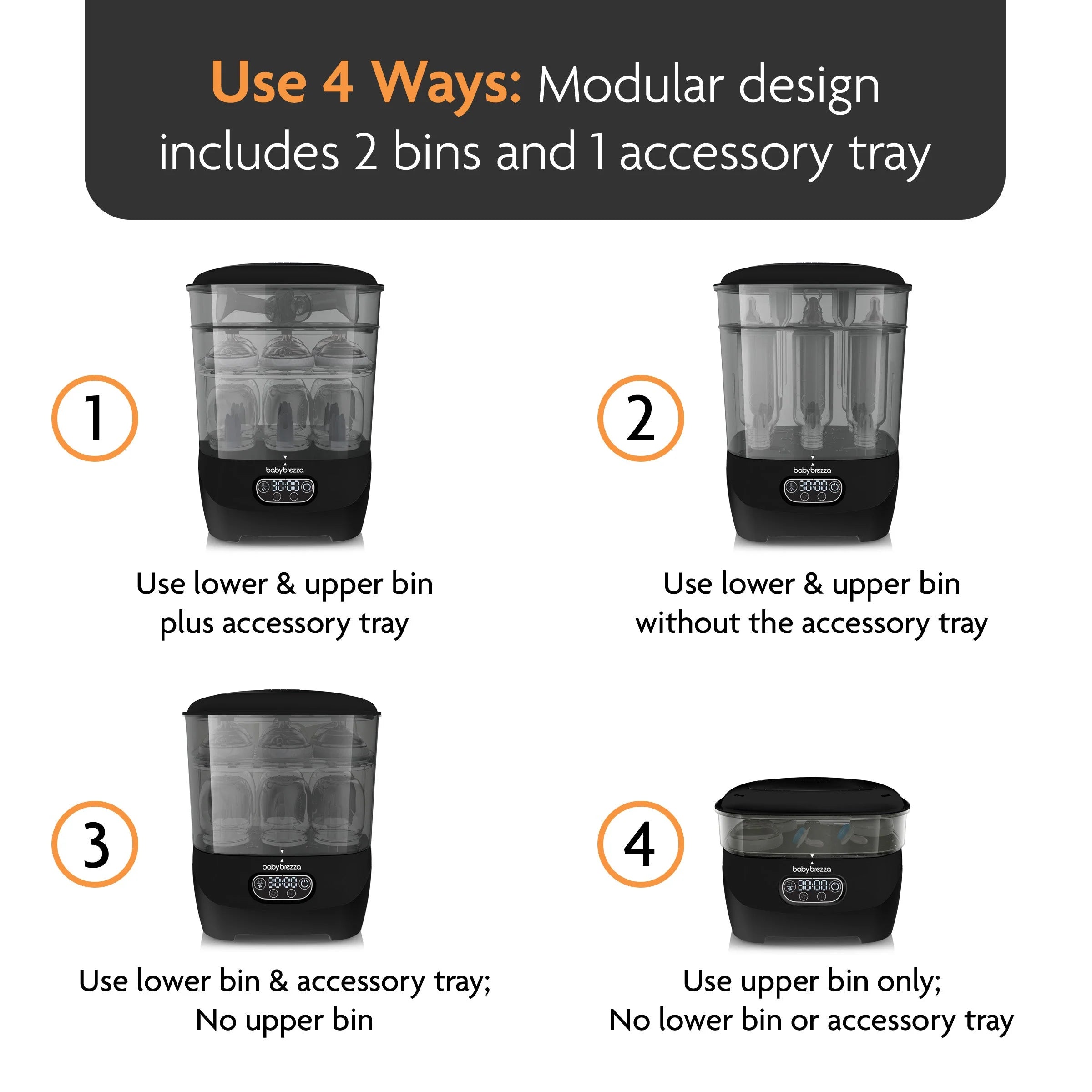 Use 4 Ways: Modular design includes 2 bins and 1 accessory tray

1

babybrezza

30:00

Use lower & upper bin plus accessory tray

2

babybrezza

30:00

Use lower & upper bin without the accessory tray

3

babybrezza

30:00

Use lower bin & accessory tray; No upper bin

4

babybrezza

30:00

Use upper bin only; No lower bin or accessory tray