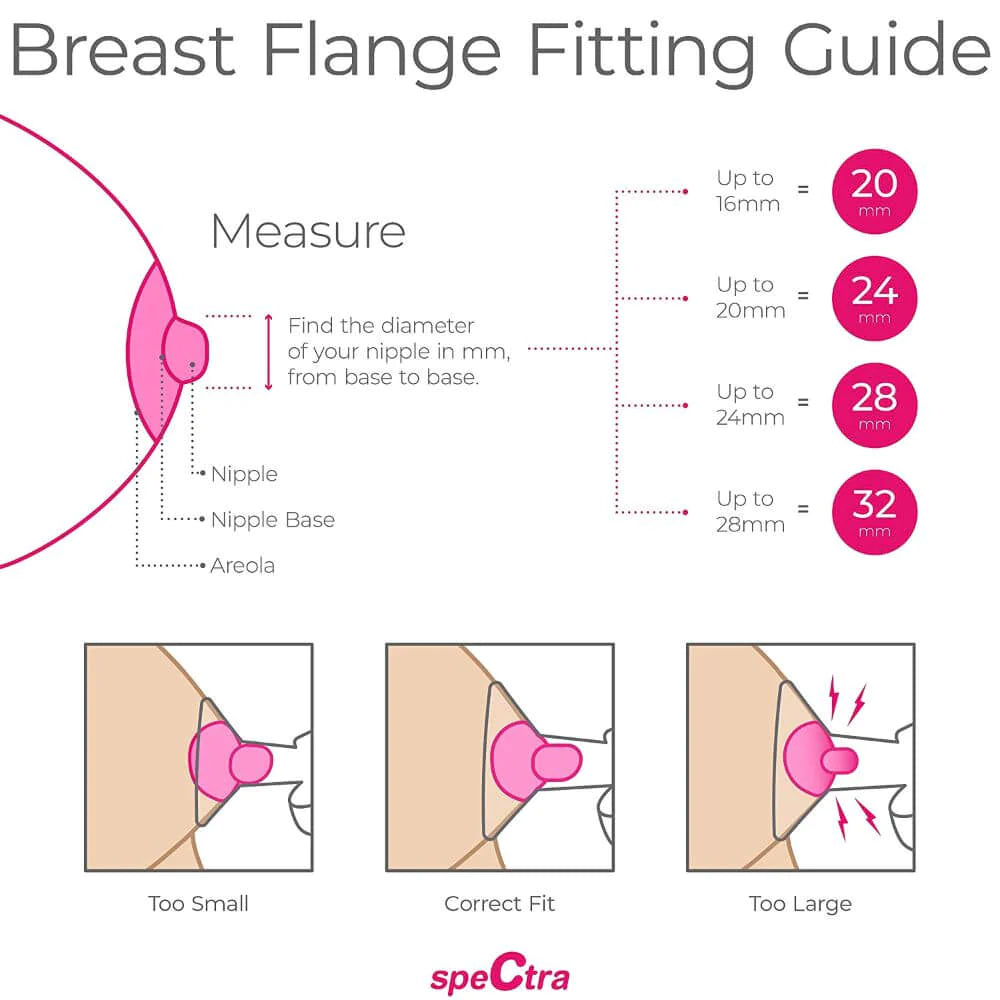 Breast Flange Fitting Guide

Measure

Find the diameter of your nipple in mm, from base to base.

Nipple

Nipple Base

Areola

Up to 16mm = 20 mm

Up to 20mm = 24 mm

Up to 24mm = 28 mm

Up to 28mm = 32 mm

Too Small

Correct Fit

Too Large

speCtra